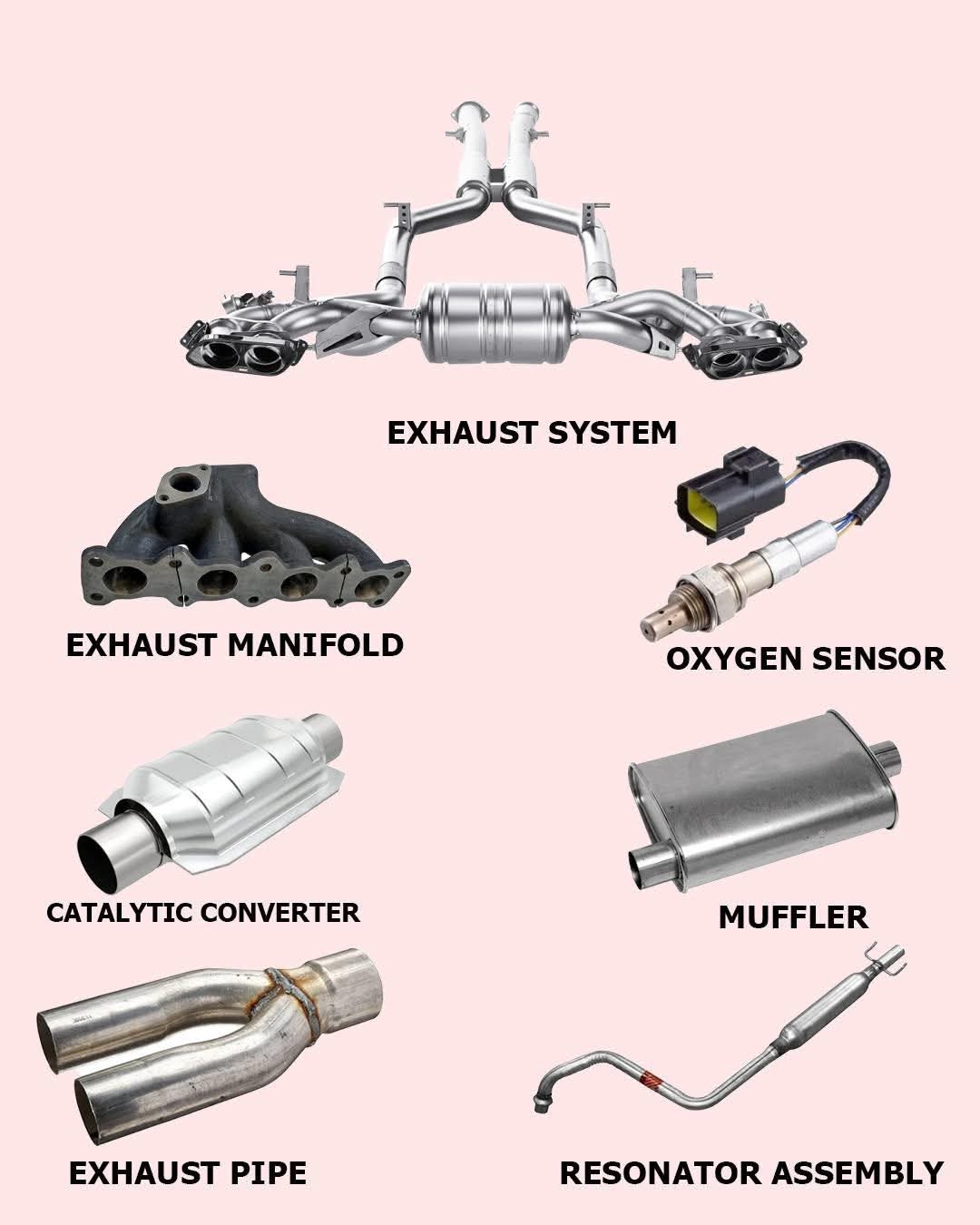 EXHAUST SYSTEM

EXHAUST MANIFOLD

OXYGEN SENSOR

CATALYTIC CONVERTER

MUFFLER

EXHAUST PIPE

RESONATOR ASSEMBLY