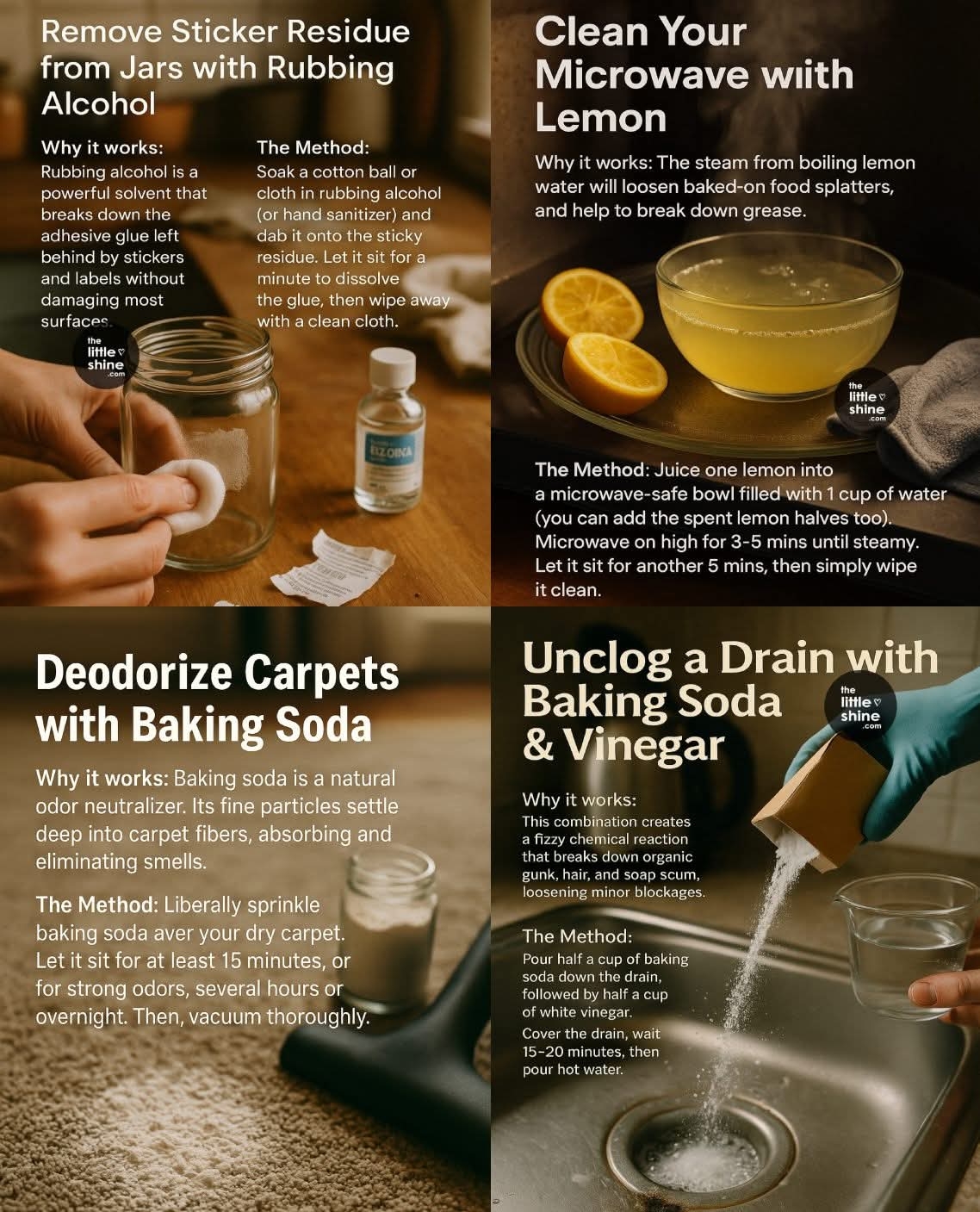 Remove Sticker Residue from Jars with Rubbing Alcohol

Why it works:
Rubbing alcohol is a powerful solvent that breaks down the adhesive glue left behind by stickers and labels without damaging most surfaces.

The Method:
Soak a cotton ball or cloth in rubbing alcohol (or hand sanitizer) and dab it onto the sticky residue. Let it sit for a minute to dissolve the glue, then wipe away with a clean cloth.

the little shine .com

ELZOINA

Clean Your Microwave wiith Lemon

Why it works: The steam from boiling lemon water will loosen baked-on food splatters, and help to break down grease.

the little shine .com

The Method: Juice one lemon into a microwave-safe bowl filled with 1 cup of water (you can add the spent lemon halves too). Microwave on high for 3-5 mins until steamy. Let it sit for another 5 mins, then simply wipe it clean.

Deodorize Carpets with Baking Soda

Why it works: Baking soda is a natural odor neutralizer. Its fine particles settle deep into carpet fibers, absorbing and eliminating smells.

The Method: Liberally sprinkle baking soda aver your dry carpet. Let it sit for at least 15 minutes, or for strong odors, several hours or overnight. Then, vacuum thoroughly.

Unclog a Drain with Baking Soda & Vinegar

the little shine .com

Why it works:
This combination creates a fizzy chemical reaction that breaks down organic gunk, hair, and soap scum, loosening minor blockages.

The Method:
Pour half a cup of baking soda down the drain, followed by half a cup of white vinegar.
Cover the drain, wait 15-20 minutes, then pour hot water.