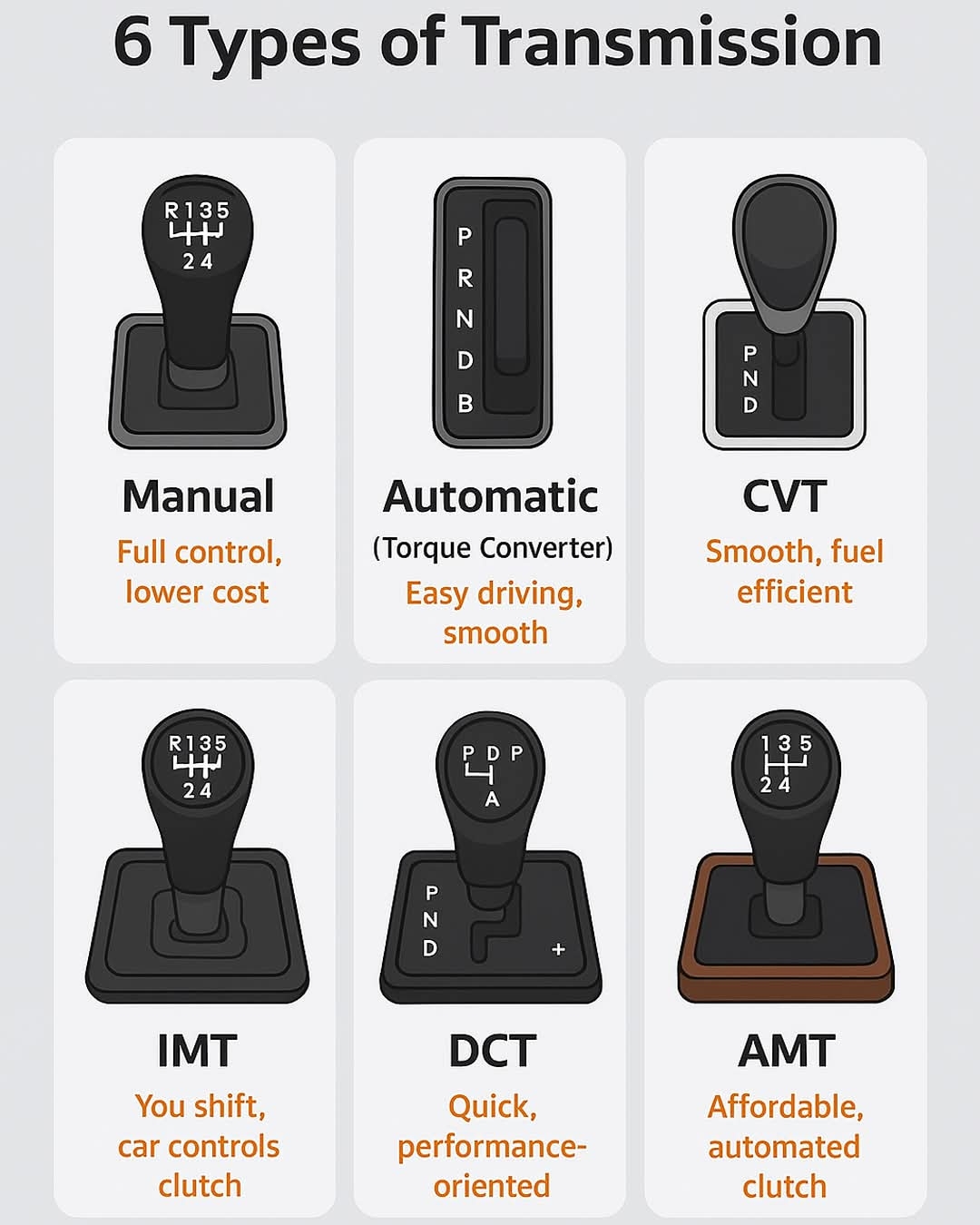 6 Types of Transmission

R 1 3 5
2 4

Manual
Full control, lower cost

P
R
N
D
B

Automatic
(Torque Converter)
Easy driving, smooth

P
N
D

CVT
Smooth, fuel efficient

R 1 3 5
2 4

IMT
You shift, car controls clutch

P D P
A

P
N
D
+

DCT
Quick, performance-oriented

1 3 5
2 4

AMT
Affordable, automated clutch